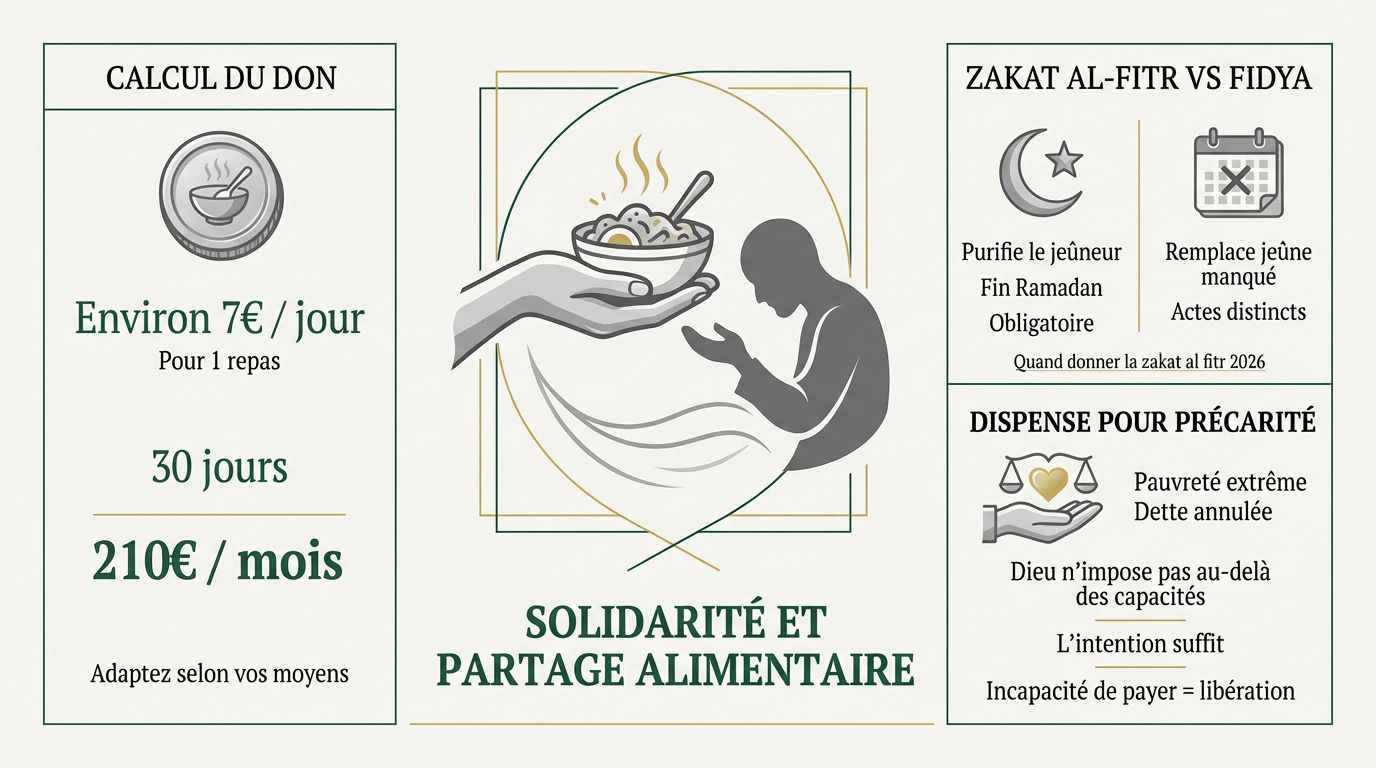 CALCUL DU DON

Environ 7€ / jour
Pour 1 repas

30 jours

210€ / mois

Adaptez selon vos moyens

SOLIDARITÉ ET PARTAGE ALIMENTAIRE

ZAKAT AL-FITR VS FIDYA

Purifie le jeûneur
Fin Ramadan
Obligatoire

Remplace jeûne manqué
Actes distincts

Quand donner la zakat al fitr 2026

DISPENSE POUR PRÉCARITÉ

Pauvreté extrême
Dette annulée

Dieu n'impose pas au-delà des capacités

L'intention suffit

Incapacité de payer = libération